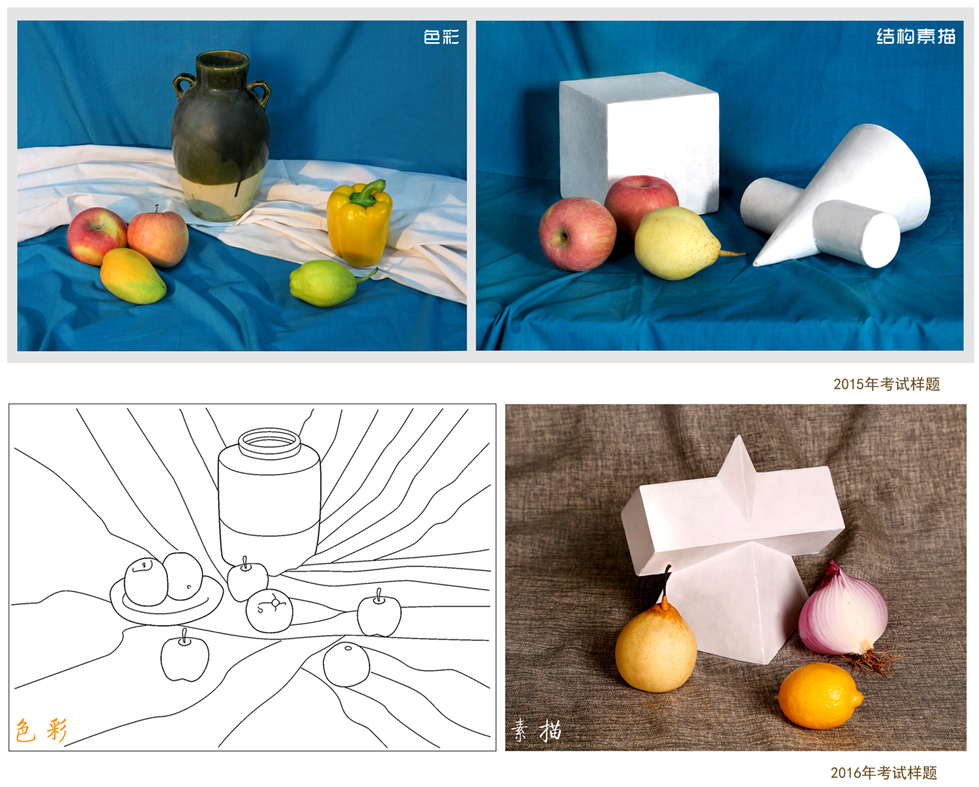 色彩

结构素描

2015年考试样题

色彩

素描

2016年考试样题